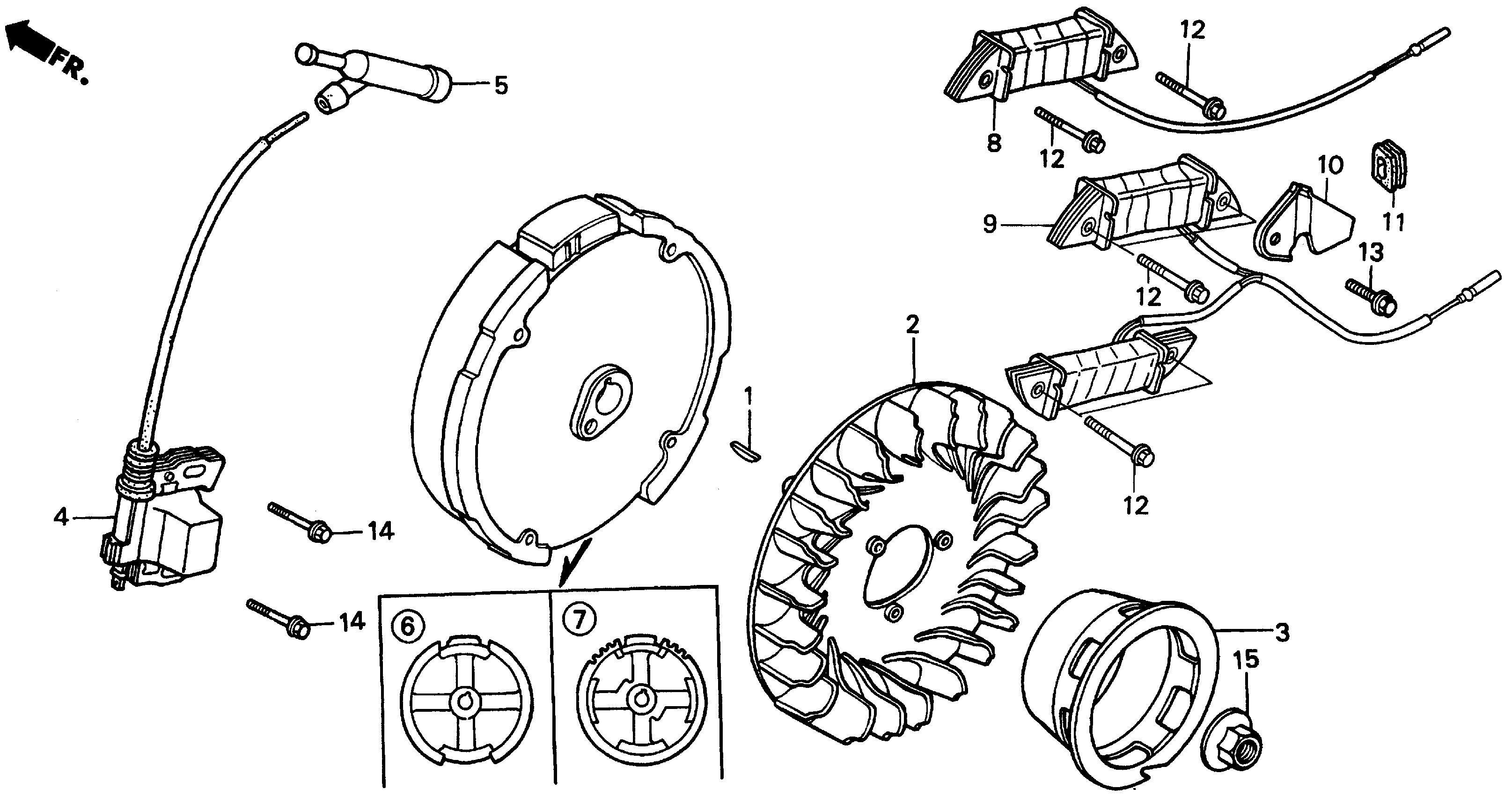 FR.

5

12

8

12

10

11

9

13

12

2

1

12

4

14

14

6

7

3

15